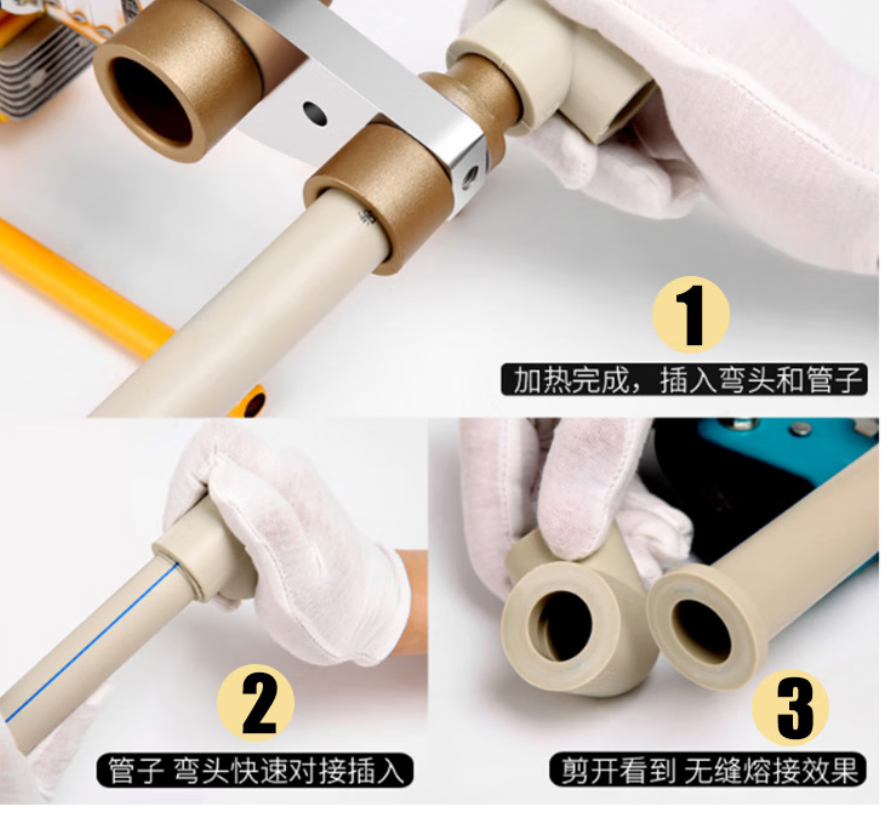 1

加热完成，插入弯头和管子

2

管子 弯头快速对接插入

3

剪开看到 无缝熔接效果