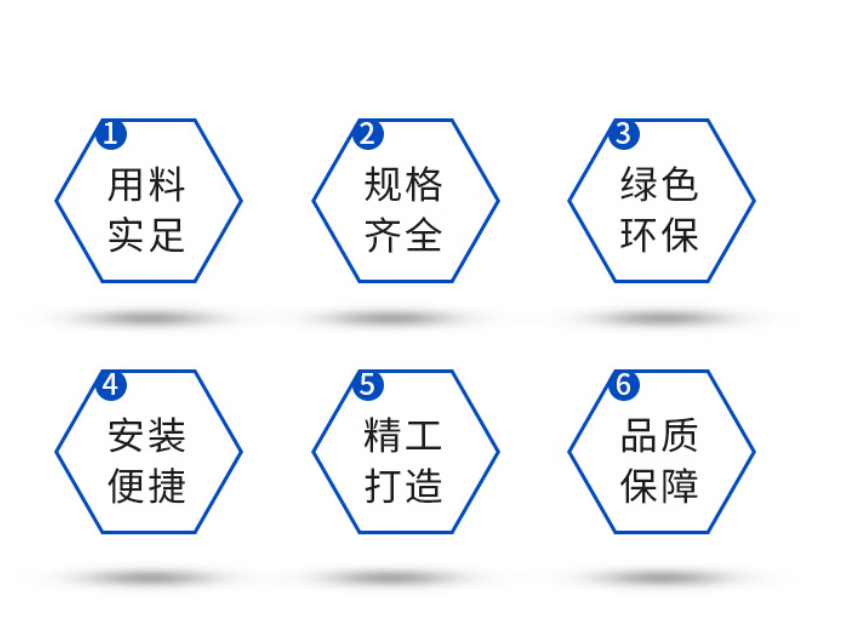 1
用料
实足

2
规格
齐全

3
绿色
环保

4
安装
便捷

5
精工
打造

6
品质
保障