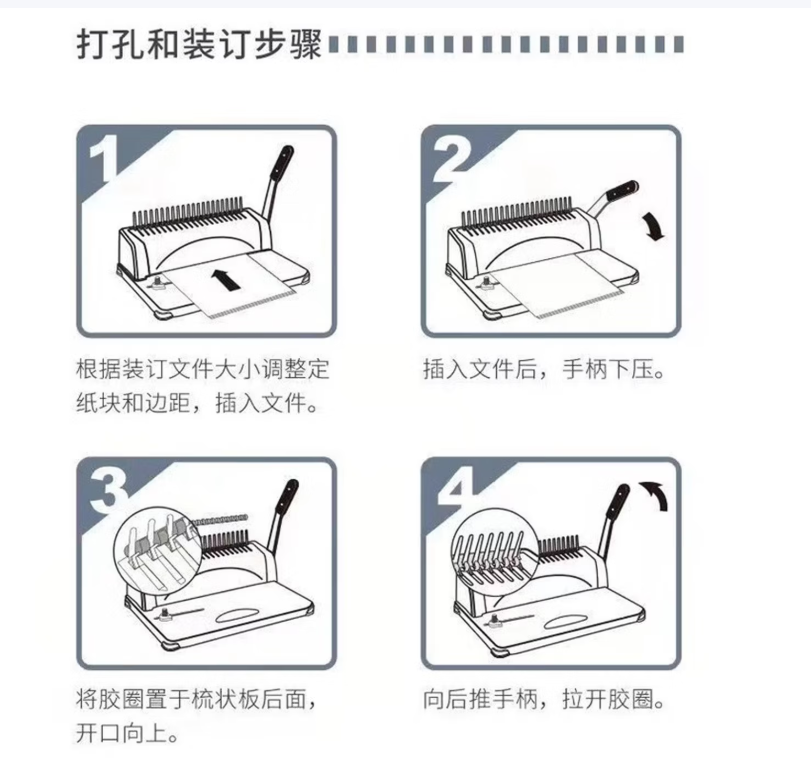 打孔和装订步骤

1

根据装订文件大小调整定纸块和边距，插入文件。

2

插入文件后，手柄下压。

3

将胶圈置于梳状板后面，开口向上。

4

向后推手柄，拉开胶圈。